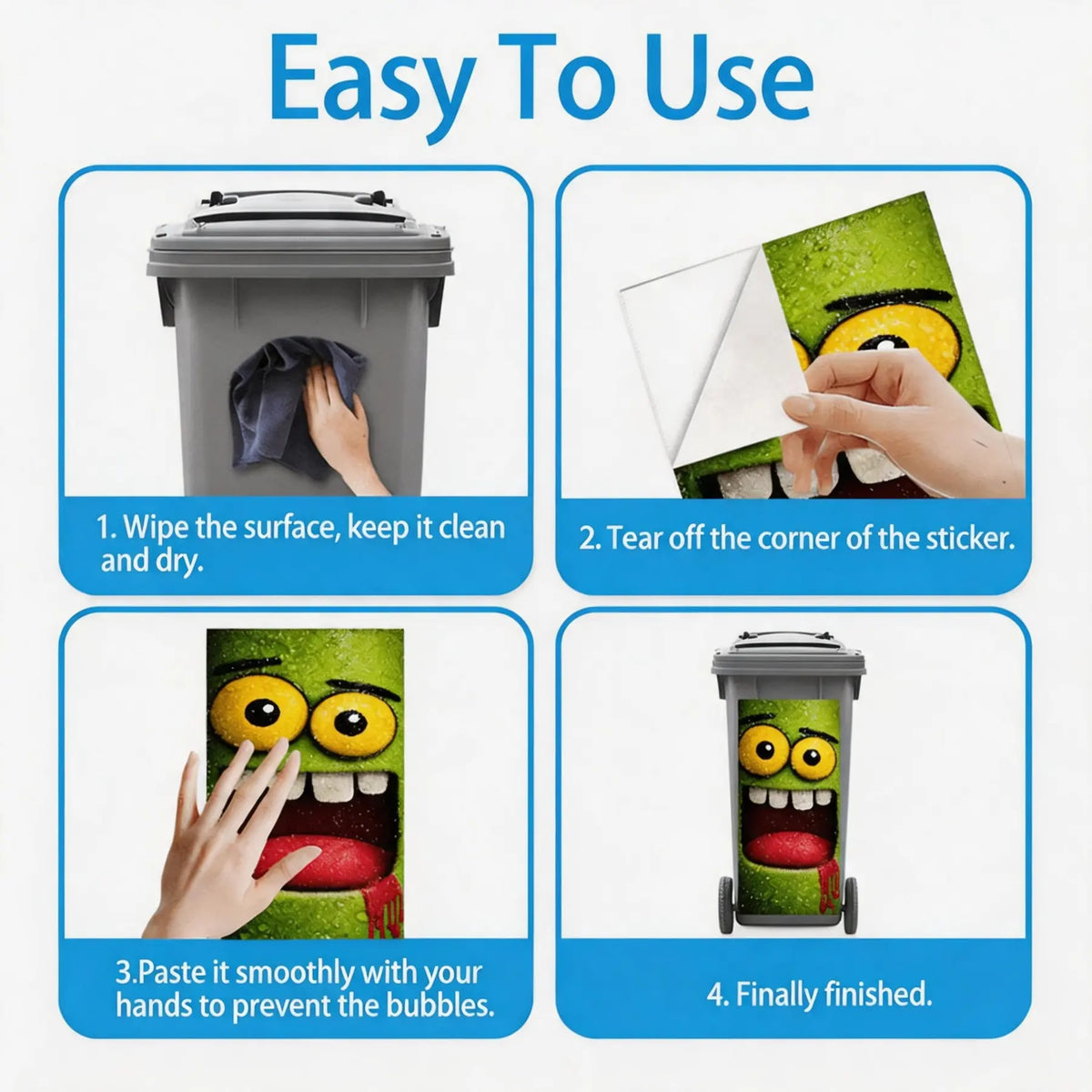 Easy To Use

1. Wipe the surface, keep it clean and dry.

2. Tear off the corner of the sticker.

3.Paste it smoothly with your hands to prevent the bubbles.

4. Finally finished.