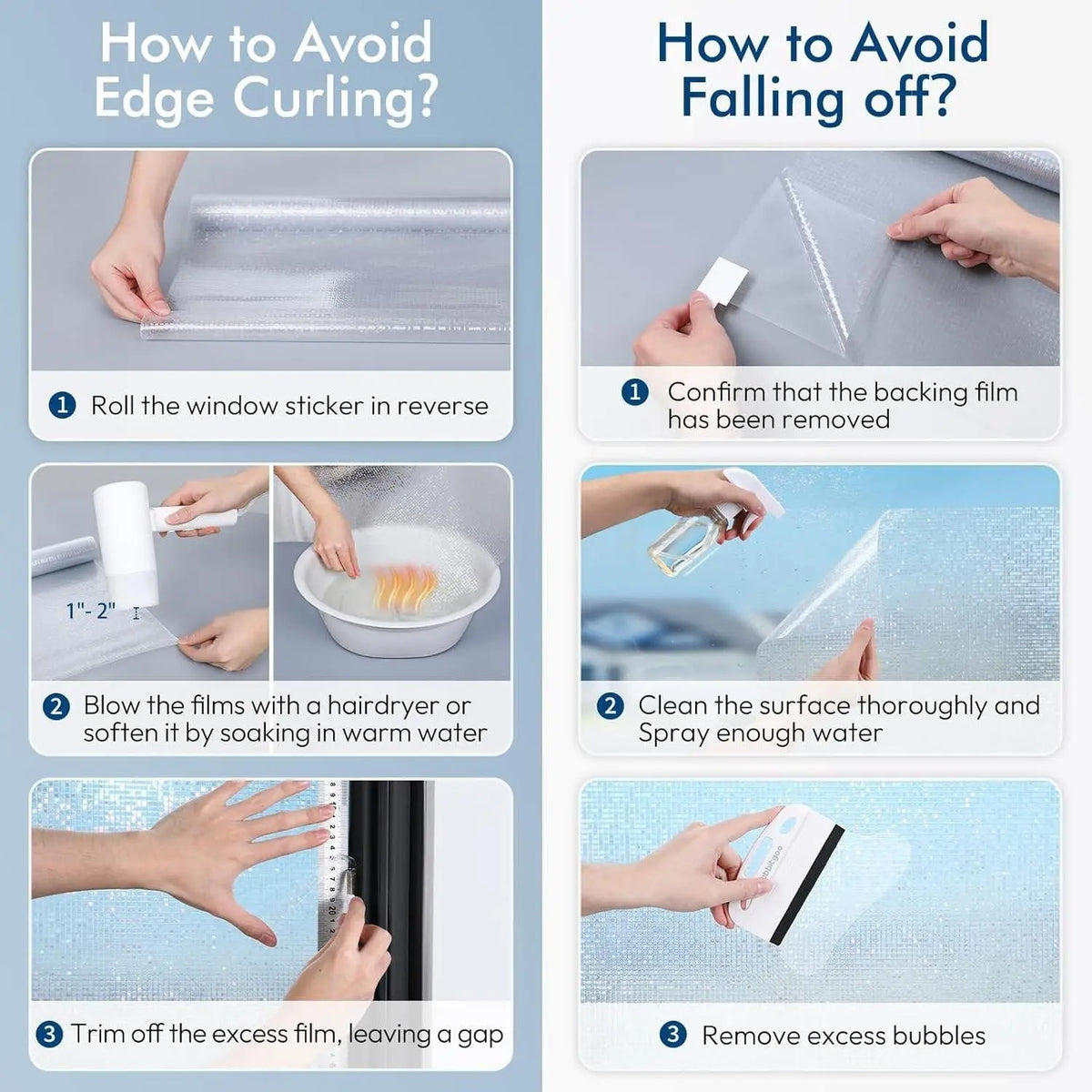 How to Avoid Edge Curling?

1 Roll the window sticker in reverse

1"- 2"

2 Blow the films with a hairdryer or soften it by soaking in warm water

3 Trim off the excess film, leaving a gap

How to Avoid Falling off?

1 Confirm that the backing film has been removed

2 Clean the surface thoroughly and Spray enough water

3 Remove excess bubbles